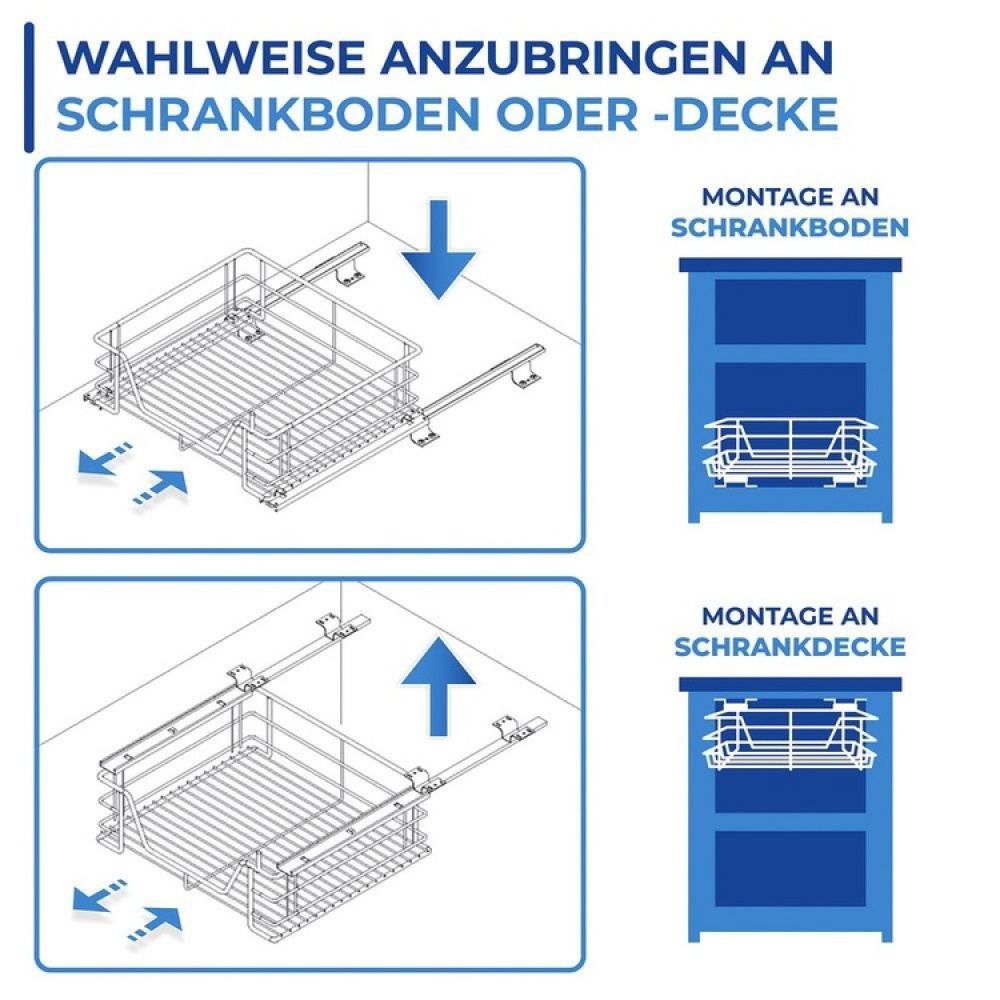 WAHLWEISE ANZUBRINGEN AN
SCHRANKBODEN ODER -DECKE

MONTAGE AN
SCHRANKBODEN

MONTAGE AN
SCHRANKDECKE