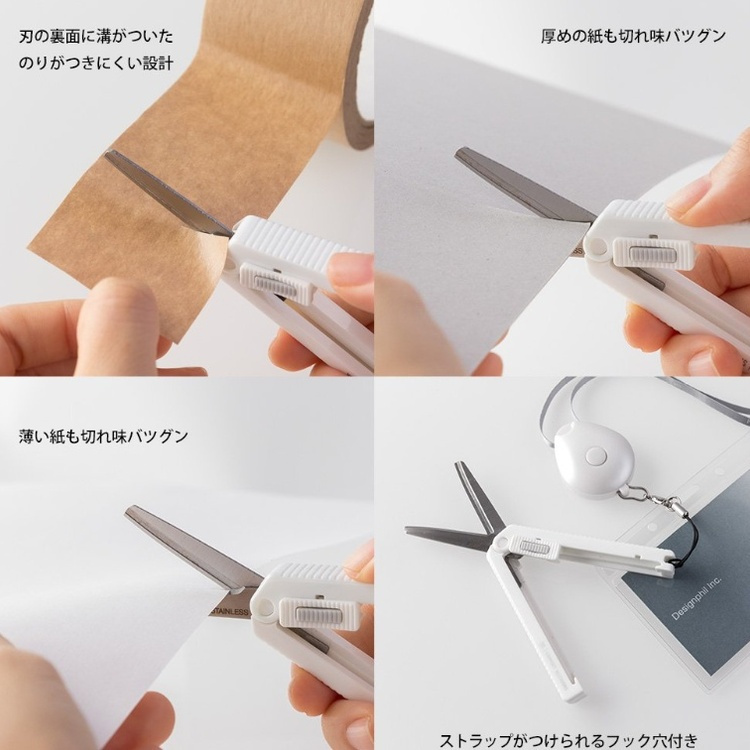 刃の裏面に溝がついた
のりがつきにくい設計

厚めの紙も切れ味バツグン

薄い紙も切れ味バツグン

STAINLESS

Designphil Inc.

ストラップがつけられるフック穴付き