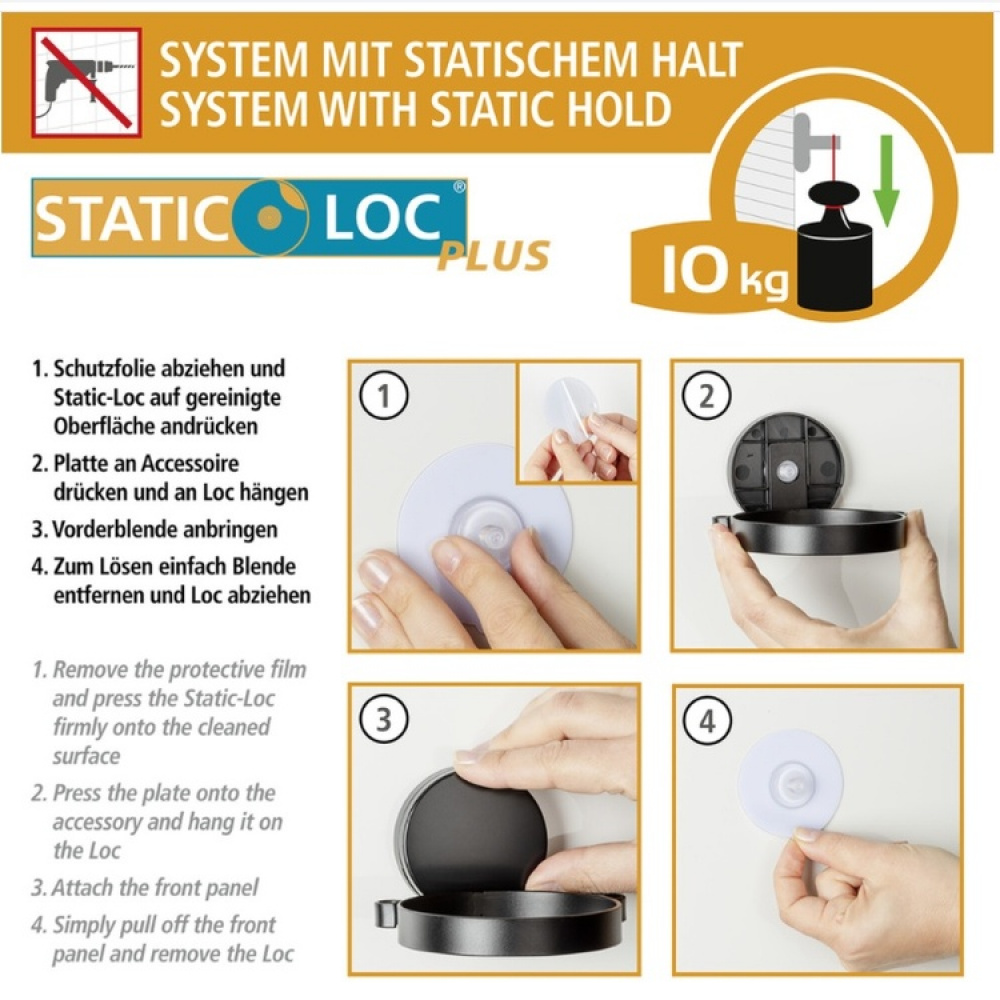 SYSTEM MIT STATISCHEM HALT
SYSTEM WITH STATIC HOLD

STATIC LOC®
PLUS

10 kg

1. Schutzfolie abziehen und Static-Loc auf gereinigte Oberfläche andrücken
2. Platte an Accessoire drücken und an Loc hängen
3. Vorderblende anbringen
4. Zum Lösen einfach Blende entfernen und Loc abziehen

1. Remove the protective film and press the Static-Loc firmly onto the cleaned surface
2. Press the plate onto the accessory and hang it on the Loc
3. Attach the front panel
4. Simply pull off the front panel and remove the Loc

1

2

3

4