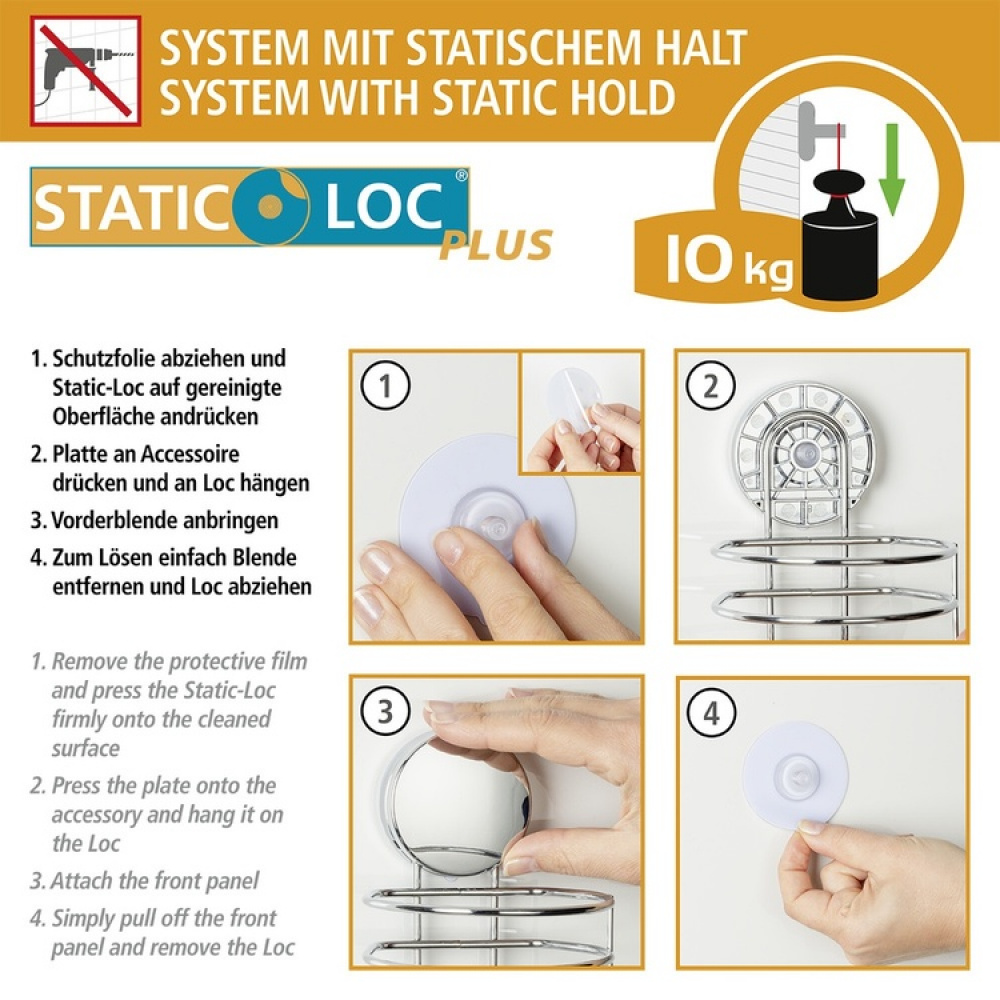 SYSTEM MIT STATISCHEM HALT
SYSTEM WITH STATIC HOLD

STATIC LOC®
PLUS

10 kg

1. Schutzfolie abziehen und Static-Loc auf gereinigte Oberfläche andrücken
2. Platte an Accessoire drücken und an Loc hängen
3. Vorderblende anbringen
4. Zum Lösen einfach Blende entfernen und Loc abziehen

1. Remove the protective film and press the Static-Loc firmly onto the cleaned surface
2. Press the plate onto the accessory and hang it on the Loc
3. Attach the front panel
4. Simply pull off the front panel and remove the Loc

1
2
3
4