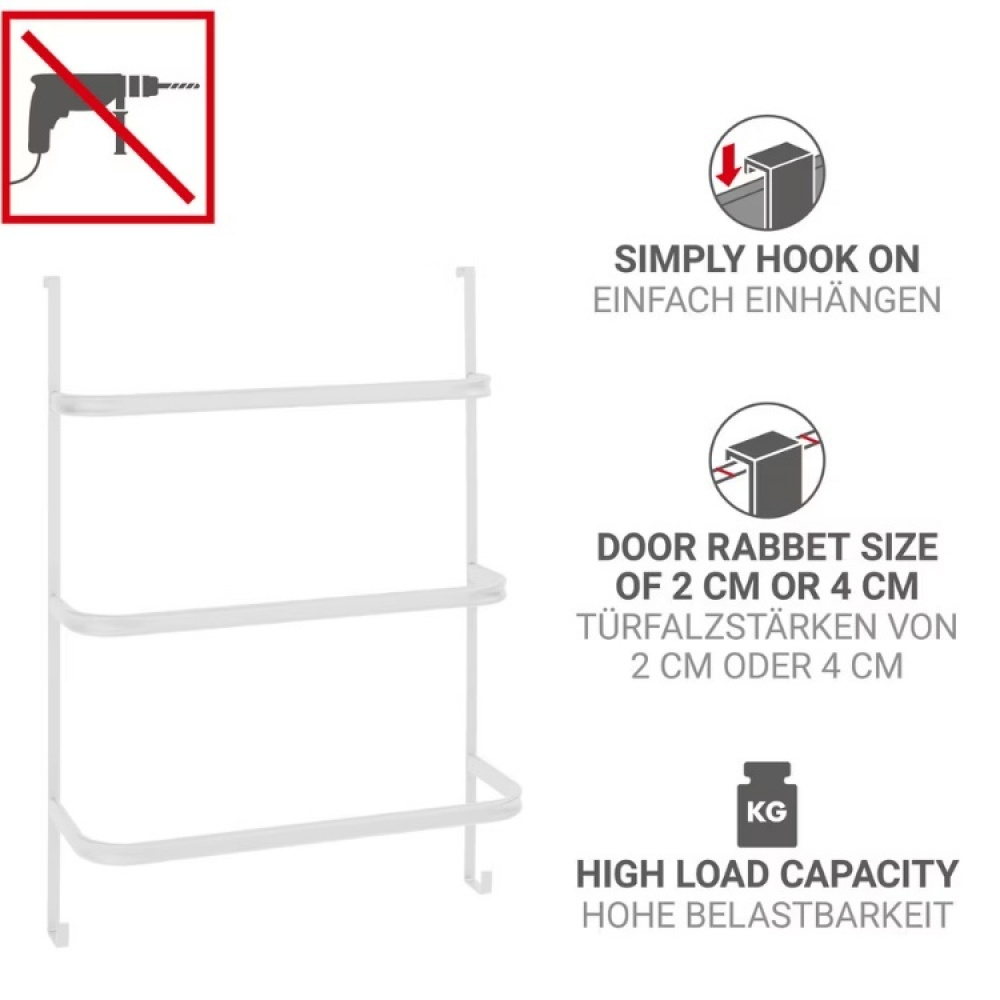 SIMPLY HOOK ON
EINFACH EINHÄNGEN

DOOR RABBET SIZE OF 2 CM OR 4 CM
TÜRFALZSTÄRKEN VON 2 CM ODER 4 CM

KG

HIGH LOAD CAPACITY
HOHE BELASTBARKEIT