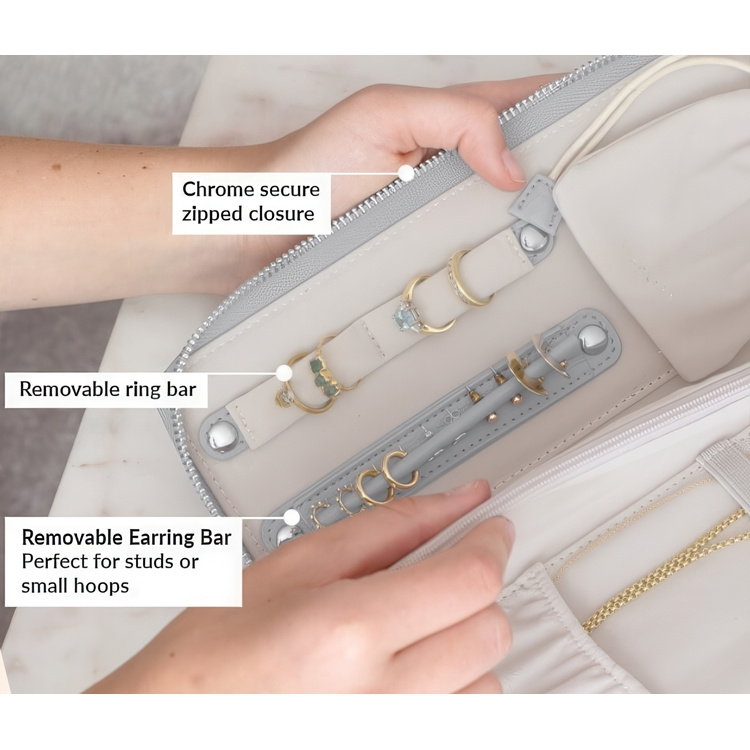 Chrome secure zipped closure

Removable ring bar

Removable Earring Bar
Perfect for studs or small hoops