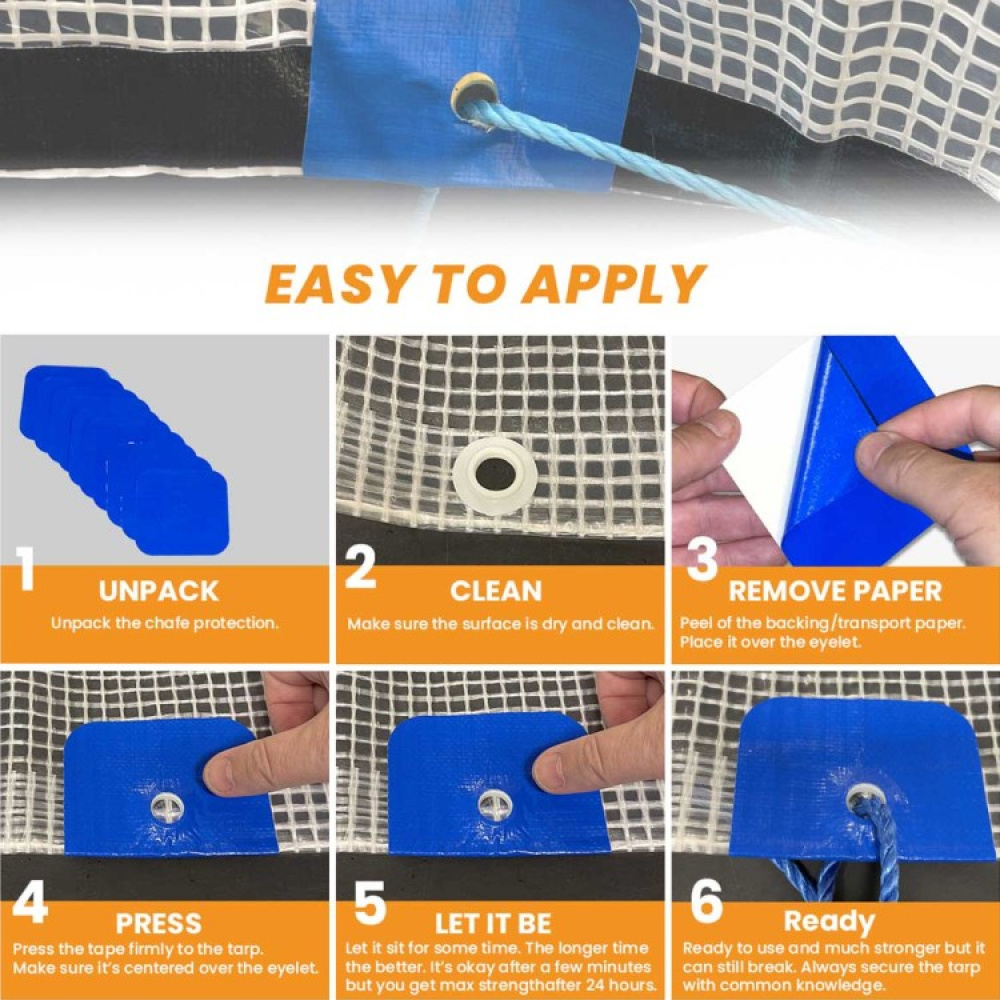 EASY TO APPLY

1
UNPACK
Unpack the chafe protection.

2
CLEAN
Make sure the surface is dry and clean.

3
REMOVE PAPER
Peel of the backing/transport paper. Place it over the eyelet.

4
PRESS
Press the tape firmly to the tarp. Make sure it's centered over the eyelet.

5
LET IT BE
Let it sit for some time. The longer time the better. It's okay after a few minutes but you get max strengthafter 24 hours.

6
Ready
Ready to use and much stronger but it can still break. Always secure the tarp with common knowledge.